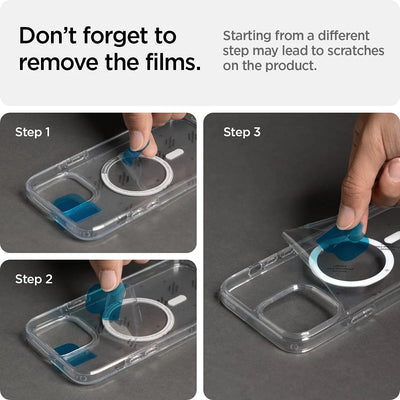 Don't forget to remove the films.

Starting from a different step may lead to scratches on the product.

Step 1

Step 2

Step 3