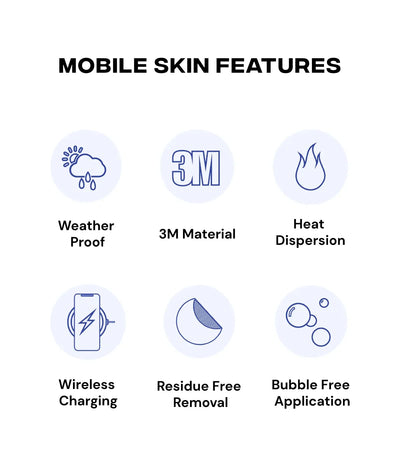 MOBILE SKIN FEATURES

3M

Weather Proof

3M Material

Heat Dispersion

Wireless Charging

Residue Free Removal

Bubble Free Application