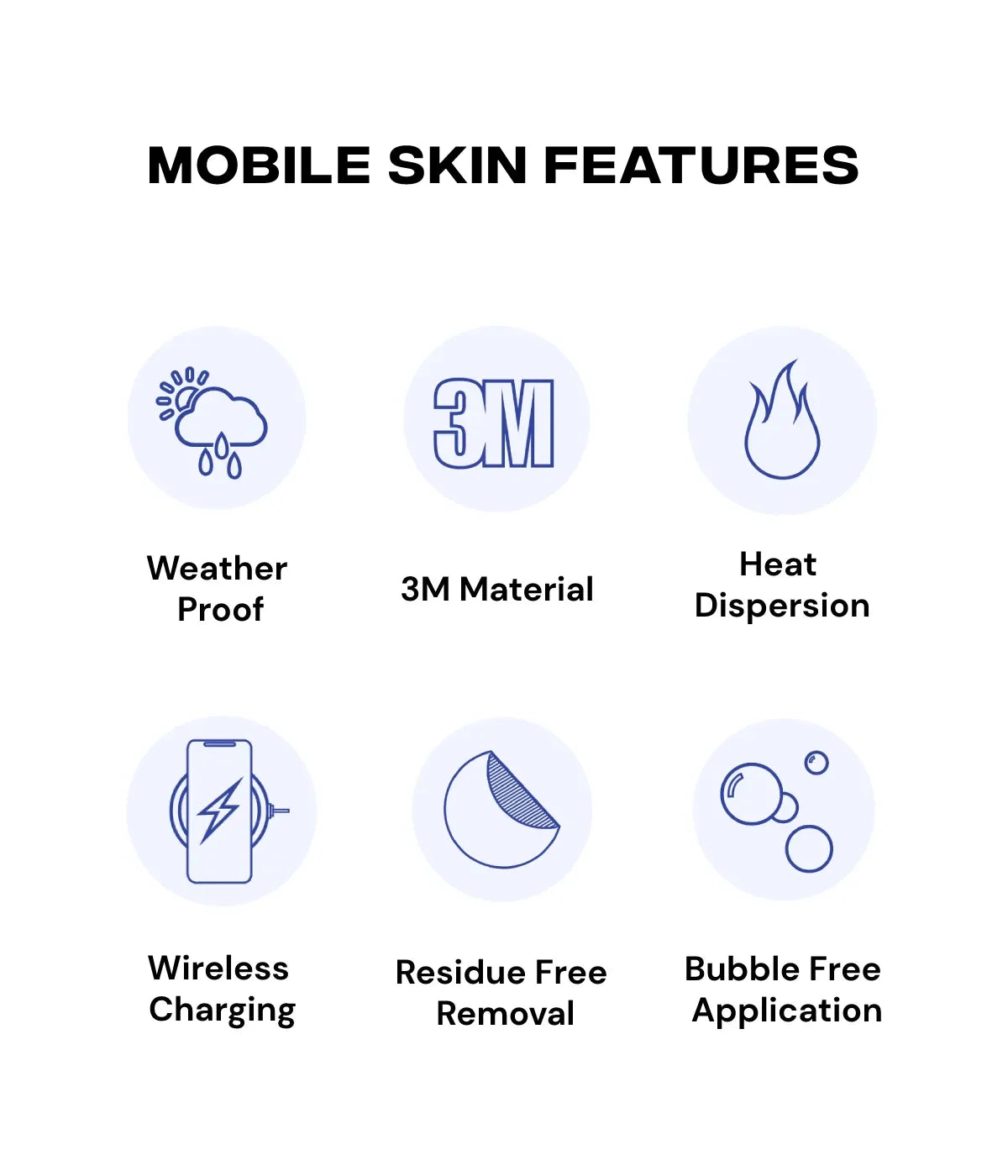 MOBILE SKIN FEATURES

3M

Weather Proof

3M Material

Heat Dispersion

Wireless Charging

Residue Free Removal

Bubble Free Application